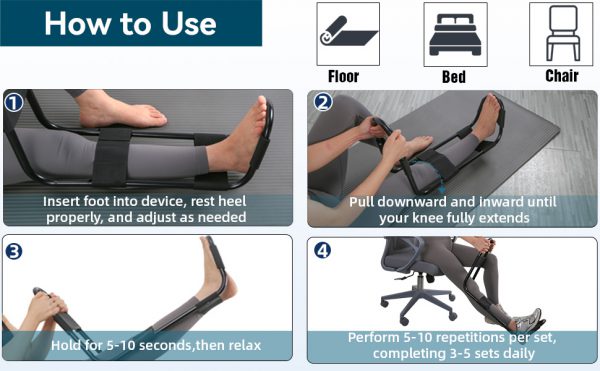 How to Use

Floor

Bed

Chair

1
Insert foot into device, rest heel properly, and adjust as needed

2
Pull downward and inward until your knee fully extends

3
Hold for 5-10 seconds,then relax

4
Perform 5-10 repetitions per set, completing 3-5 sets daily